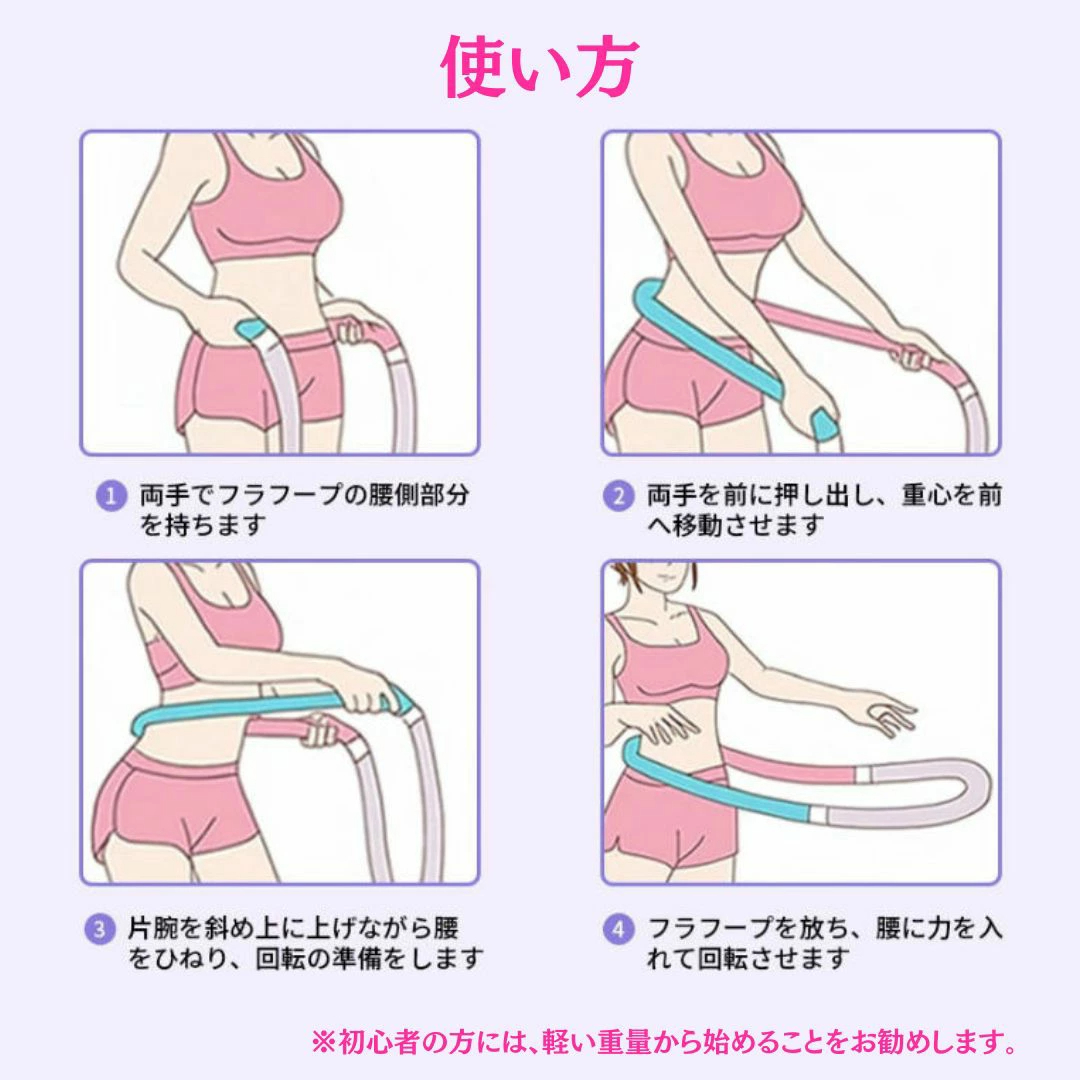 使い方

1 両手でフラフープの腰側部分を持ちます

2 両手を前に押し出し、重心を前へ移動させます

3 片腕を斜め上に上げながら腰をひねり、回転の準備をします

4 フラフープを放ち、腰に力を入れて回転させます

※初心者の方には、軽い重量から始めることをお勧めします。